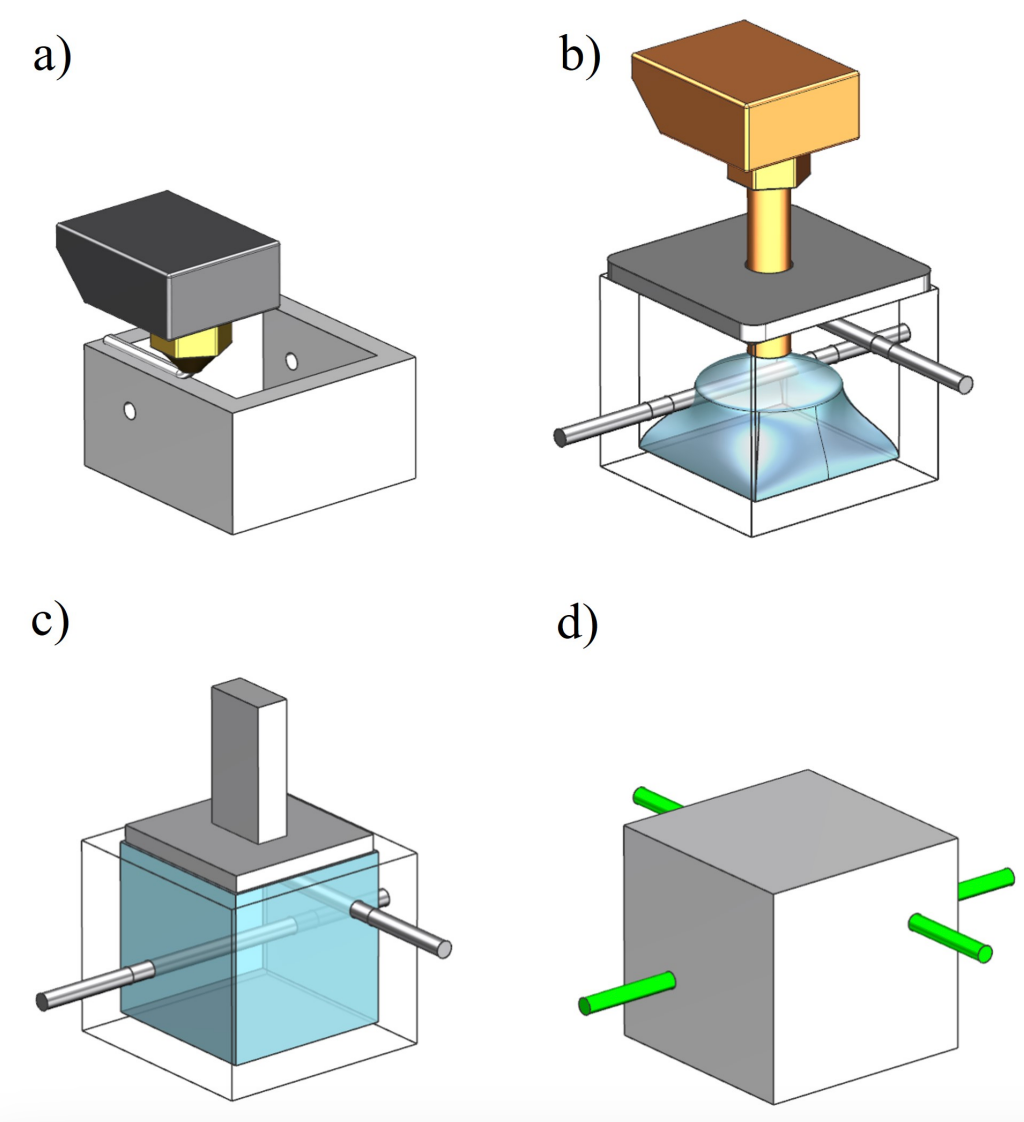 a)

b)

c)

d)